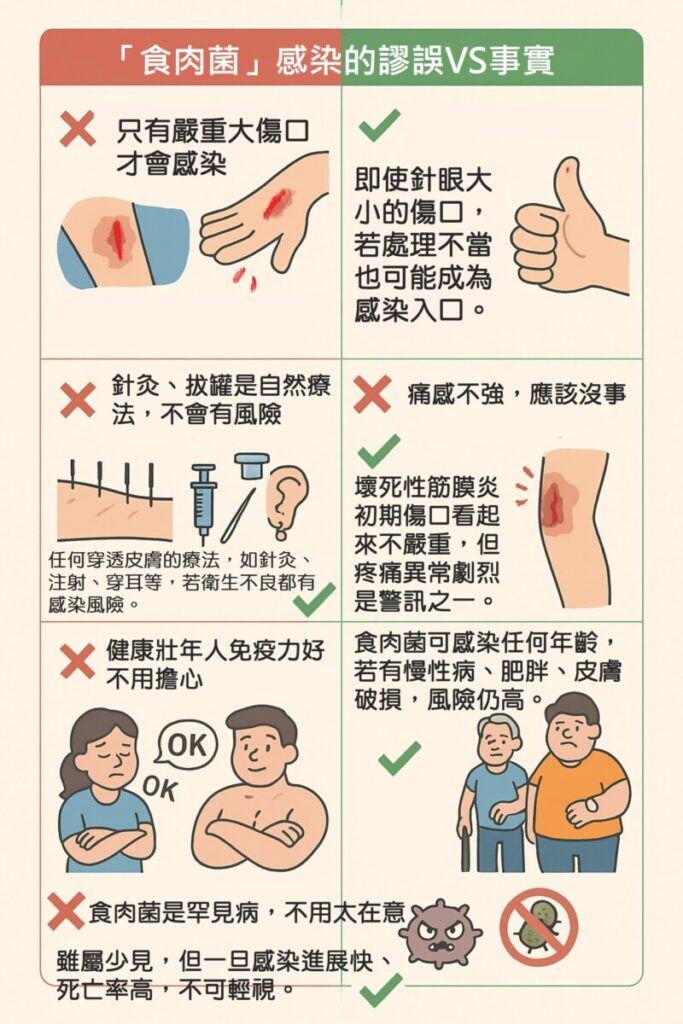 「食肉菌」感染的謬誤VS事實

只有嚴重大傷口才會感染

即使針眼大小的傷口，若處理不當也可能成為感染入口。

針灸、拔罐是自然療法，不會有風險

任何穿透皮膚的療法，如針灸、注射、穿耳等，若衛生不良都有感染風險。

痛感不強，應該沒事

壞死性筋膜炎初期傷口看起來不嚴重，但疼痛異常劇烈是警訊之一。

健康壯年人免疫力好不用擔心

OK

OK

食肉菌可感染任何年齡，若有慢性病、肥胖、皮膚破損，風險仍高。

食肉菌是罕見病，不用太在意

雖屬少見，但一旦感染進展快、死亡率高，不可輕視。